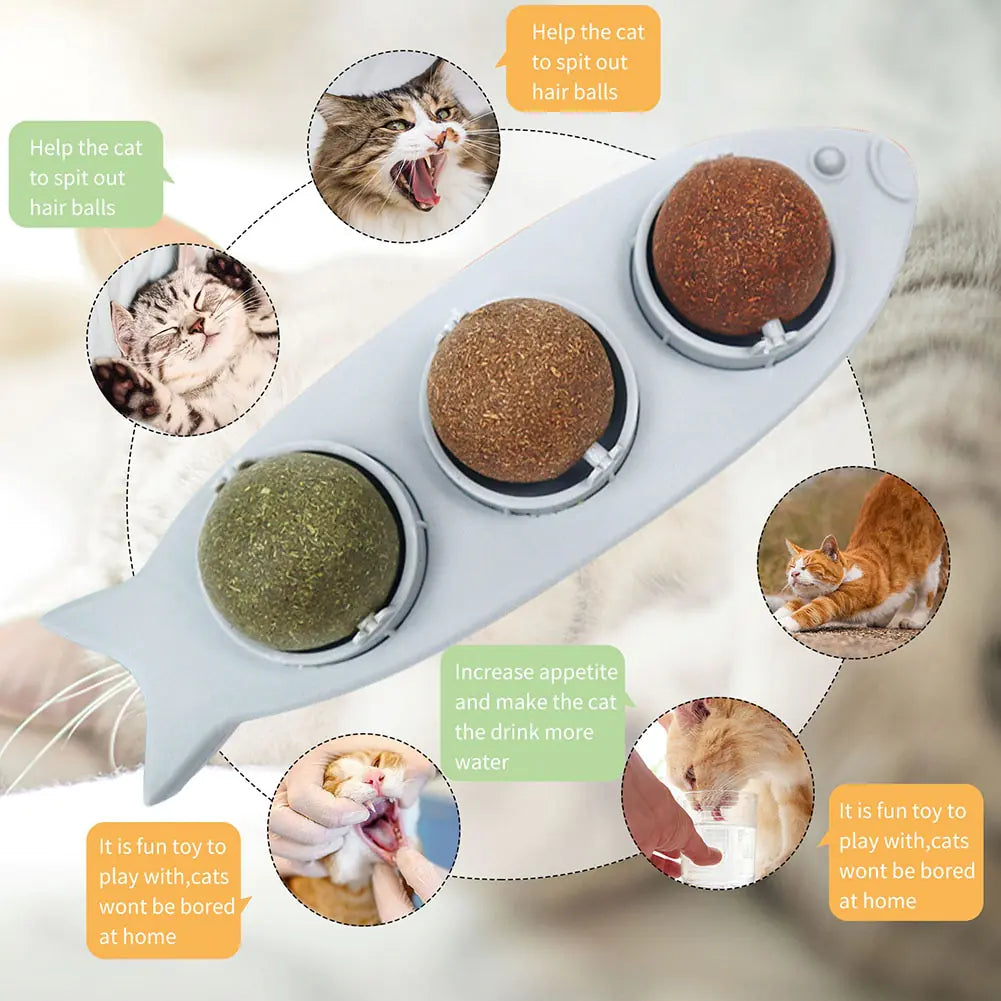 Help the cat to spit out hair balls

Help the cat to spit out hair balls

Increase appetite and make the cat the drink more water

It is fun toy to play with,cats wont be bored at home

It is fun toy to play with,cats wont be bored at home